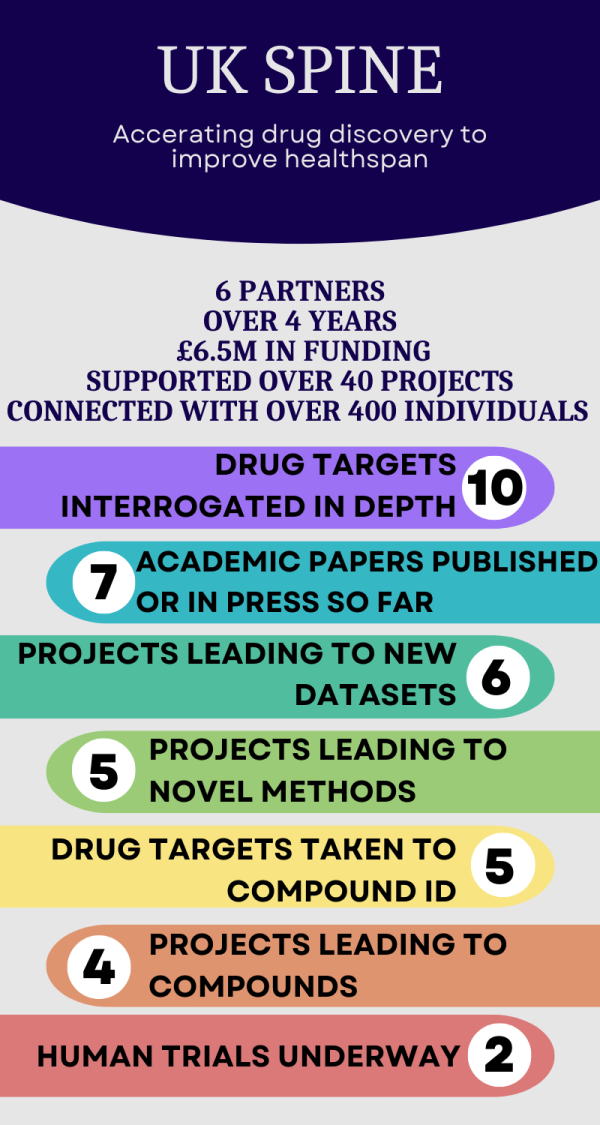 UK SPINE

Accerating drug discovery to improve healthspan

6 PARTNERS
OVER 4 YEARS
£6.5M IN FUNDING
SUPPORTED OVER 40 PROJECTS
CONNECTED WITH OVER 400 INDIVIDUALS

DRUG TARGETS INTERROGATED IN DEPTH 10

7 ACADEMIC PAPERS PUBLISHED OR IN PRESS SO FAR

PROJECTS LEADING TO NEW DATASETS 6

5 PROJECTS LEADING TO NOVEL METHODS

DRUG TARGETS TAKEN TO COMPOUND ID 5

4 PROJECTS LEADING TO COMPOUNDS

HUMAN TRIALS UNDERWAY 2